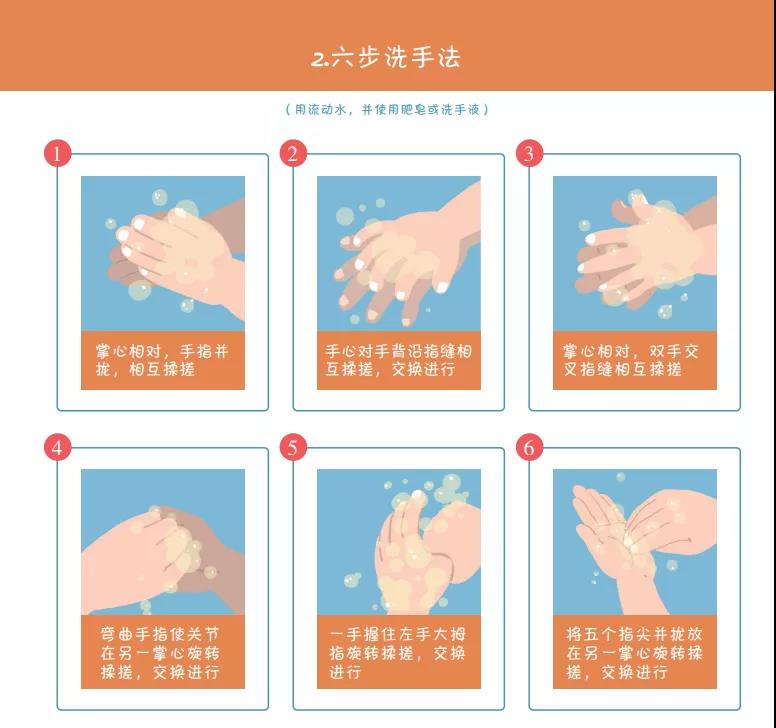 2.六步洗手法

（用流动水，并使用肥皂或洗手液）

1

掌心相对，手指并拢，相互揉搓

2

手心对手背沿指缝相互揉搓，交换进行

3

掌心相对，双手交叉指缝相互揉搓

4

弯曲手指使关节在另一掌心旋转揉搓，交换进行

5

一手握住左手大拇指旋转揉搓，交换进行

6

将五个指尖并拢放在另一掌心旋转揉搓，交换进行